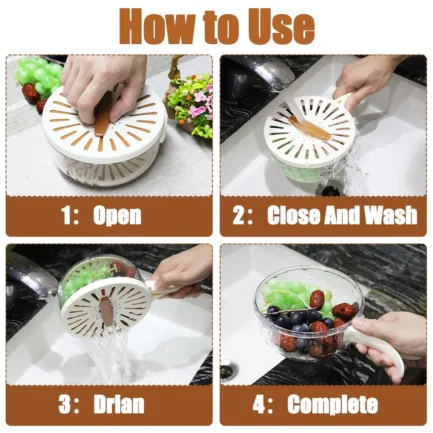 How to Use

1: Open

2: Close And Wash

3: Drian

4: Complete